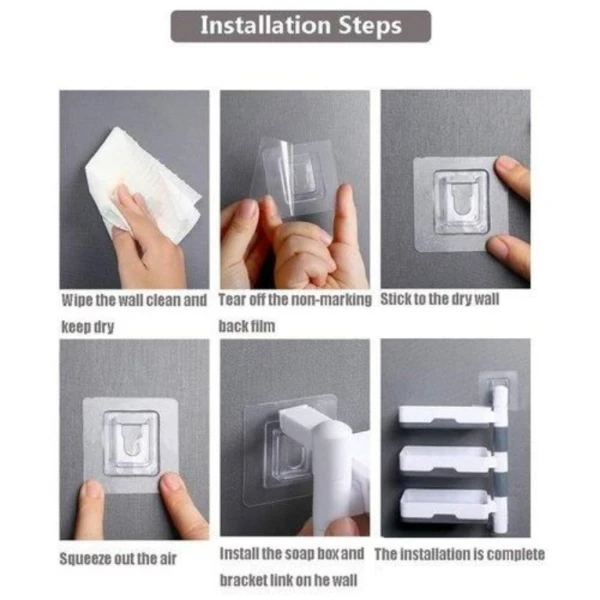 Installation Steps

Wipe the wall clean and keep dry

Tear off the non-marking back film

Stick to the dry wall

Squeeze out the air

Install the soap box and bracket link on he wall

The installation is complete