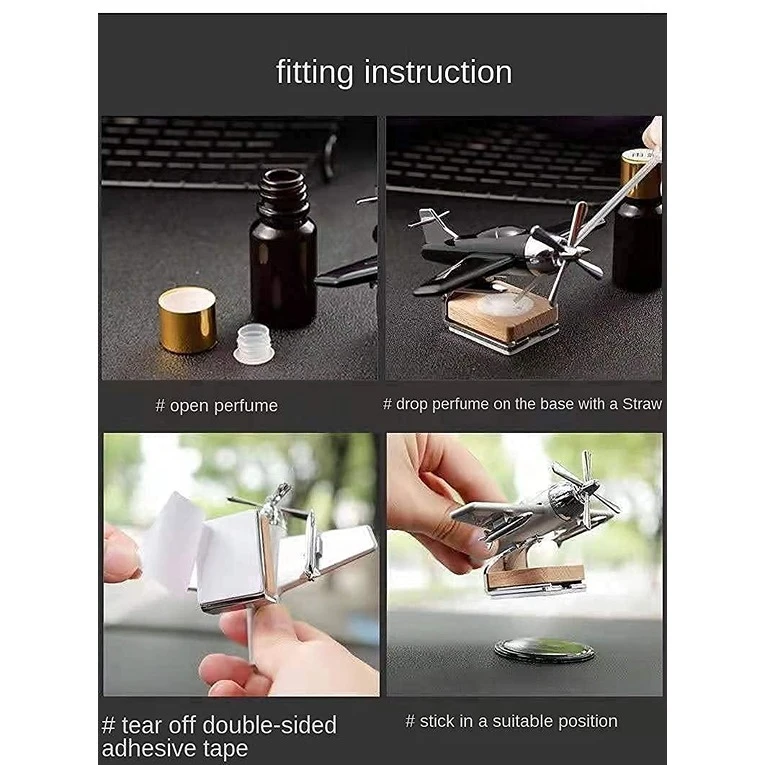 fitting instruction

# open perfume

# drop perfume on the base with a Straw

# tear off double-sided adhesive tape

# stick in a suitable position