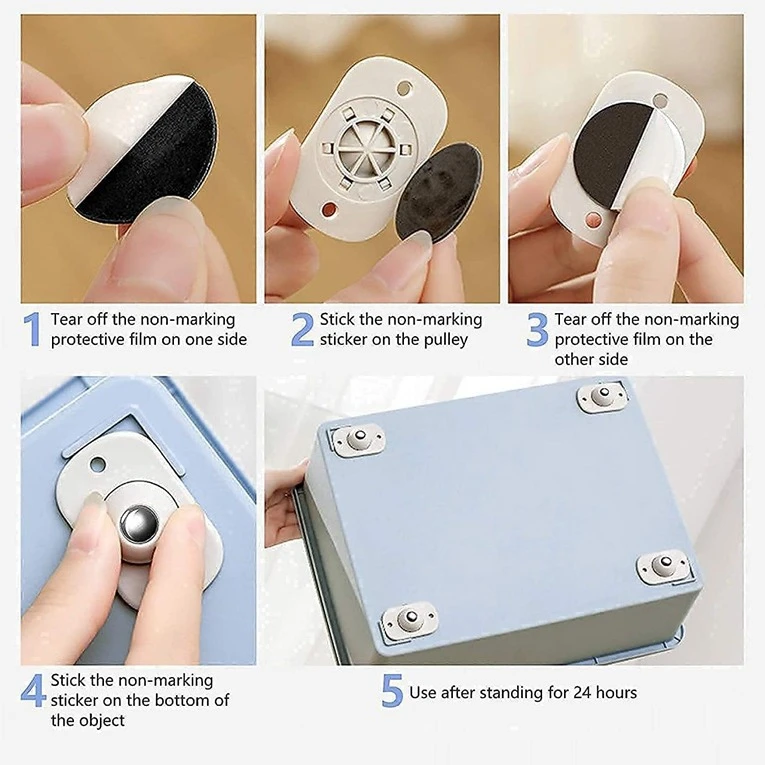 1 Tear off the non-marking protective film on one side

2 Stick the non-marking sticker on the pulley

3 Tear off the non-marking protective film on the other side

4 Stick the non-marking sticker on the bottom of the object

5 Use after standing for 24 hours